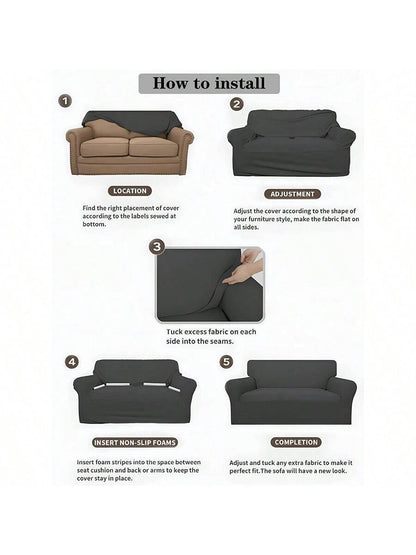 How to install

1

LOCATION

Find the right placement of cover according to the labels sewed at bottom.

2

ADJUSTMENT

Adjust the cover according to the shape of your furniture style, make the fabric flat on all sides.

3

Tuck excess fabric on each side into the seams.

4

INSERT NON-SLIP FOAMS

Insert foam stripes into the space between seat cushion and back or arms to keep the cover stay in place.

5

COMPLETION

Adjust and tuck any extra fabric to make it perfect fit.The sofa will have a new look.